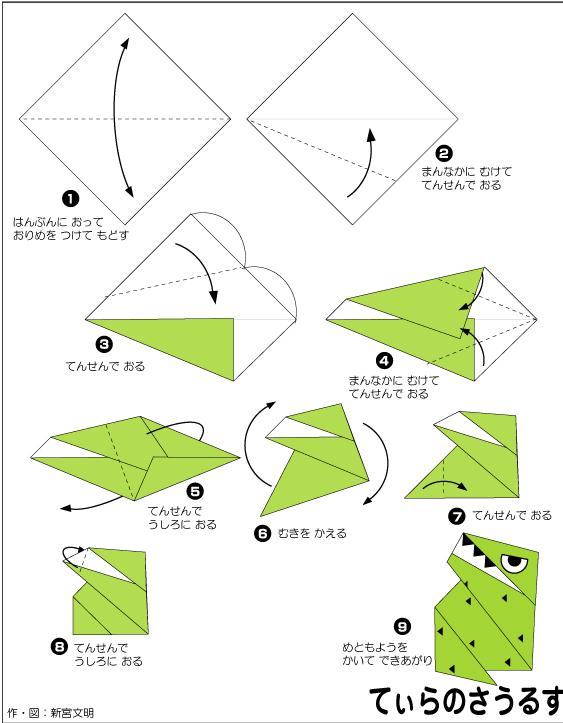 ❶
はんぶんに おって
おりめを つけて もどす

❷
まんなかに むけて
てんせんで おる

❸
てんせんで おる

❹
まんなかに むけて
てんせんで おる

❺
てんせんで
うしろに おる

❻ むきを かえる

❼ てんせんで おる

❽ てんせんで
うしろに おる

❾
めともようを
かいて できあがり

てぃらのさうるす

作・図：新宮文明