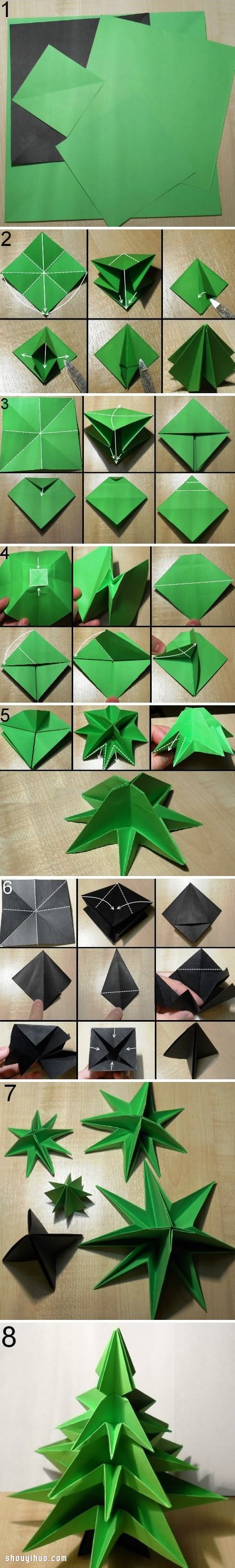 1

2

3

4

5

6

7

8

shouyihuo.com